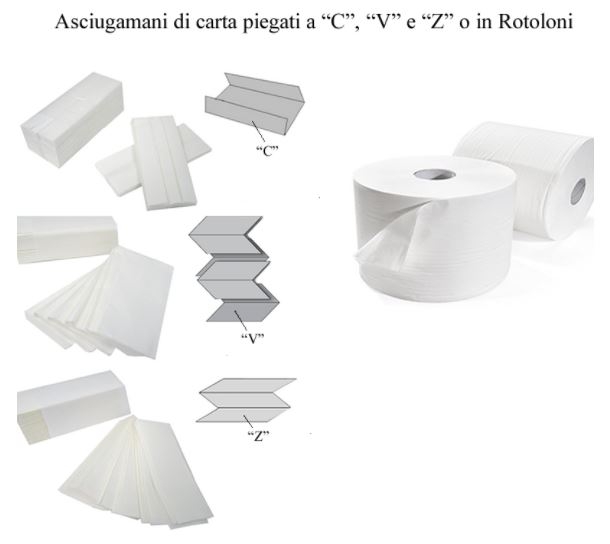 Asciugamani di carta piegati a “C”, “V” e “Z” o in Rotoloni

“C”

“V”

“Z”